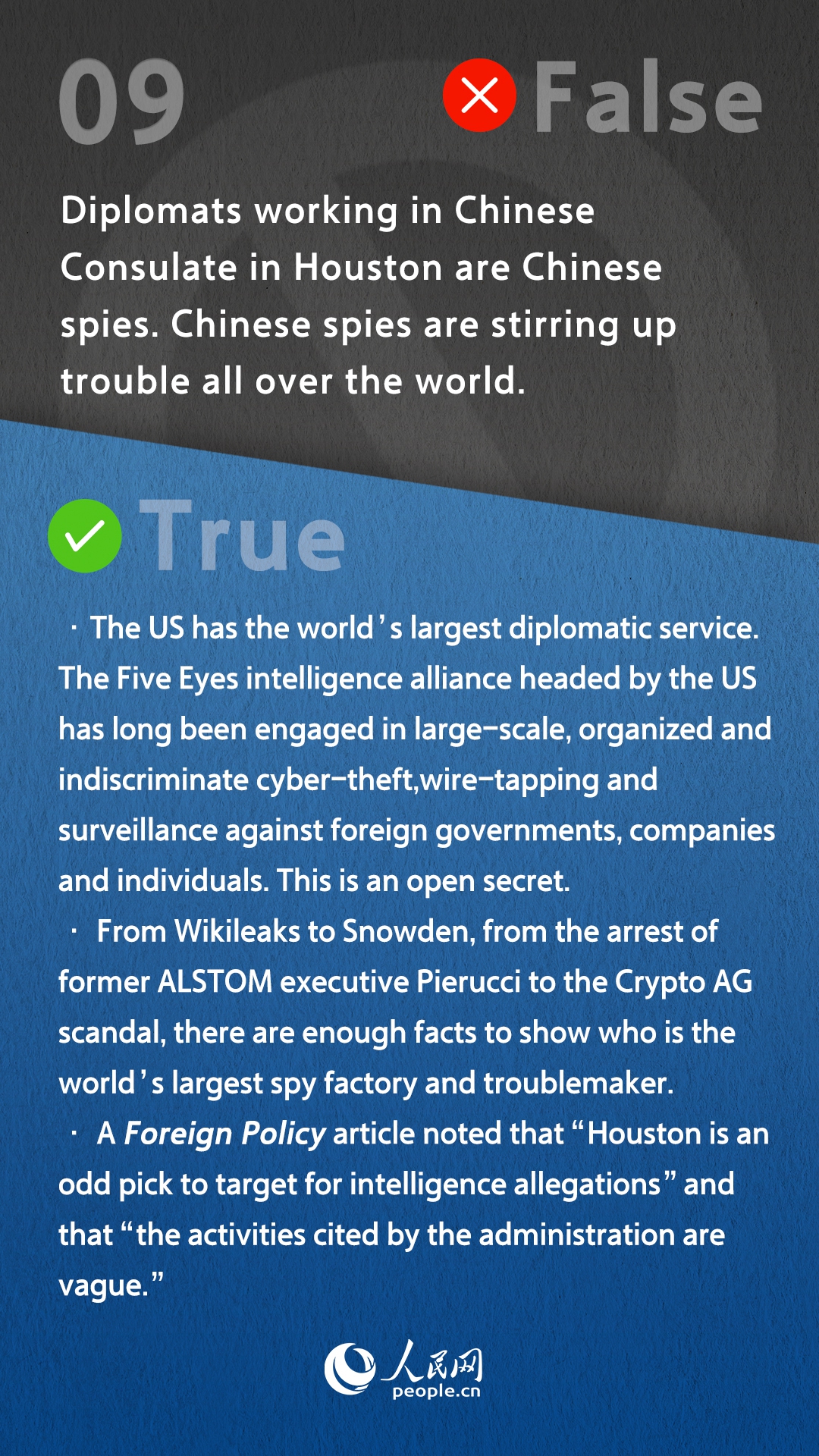 09

False

Diplomats working in Chinese Consulate in Houston are Chinese spies. Chinese spies are stirring up trouble all over the world.

True

· The US has the world's largest diplomatic service. The Five Eyes intelligence alliance headed by the US has long been engaged in large-scale, organized and indiscriminate cyber-theft,wire-tapping and surveillance against foreign governments, companies and individuals. This is an open secret.

· From Wikileaks to Snowden, from the arrest of former ALSTOM executive Pierucci to the Crypto AG scandal, there are enough facts to show who is the world's largest spy factory and troublemaker.

· A Foreign Policy article noted that "Houston is an odd pick to target for intelligence allegations" and that "the activities cited by the administration are vague."

人民网
people.cn